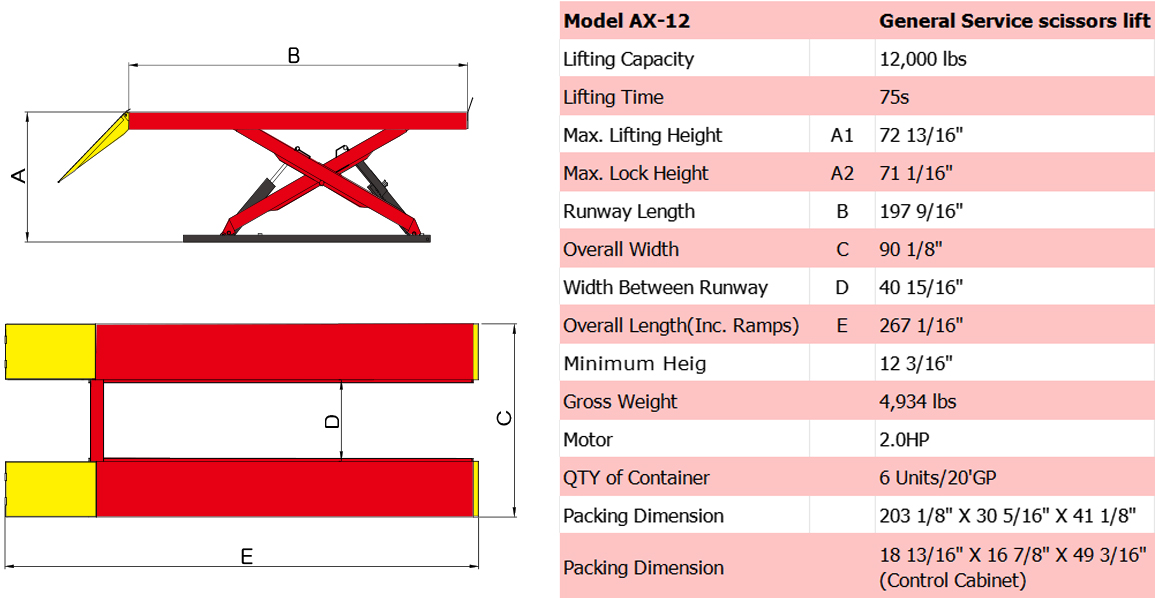 B

A

D

C

E

| Model AX-12 | | General Service scissors lift |
|---|---|---|
| Lifting Capacity | | 12,000 lbs |
| Lifting Time | | 75s |
| Max. Lifting Height | A1 | 72 13/16" |
| Max. Lock Height | A2 | 71 1/16" |
| Runway Length | B | 197 9/16" |
| Overall Width | C | 90 1/8" |
| Width Between Runway | D | 40 15/16" |
| Overall Length(Inc. Ramps) | E | 267 1/16" |
| Minimum Heig | | 12 3/16" |
| Gross Weight | | 4,934 lbs |
| Motor | | 2.0HP |
| QTY of Container | | 6 Units/20'GP |
| Packing Dimension | | 203 1/8" X 30 5/16" X 41 1/8" |
| Packing Dimension | | 18 13/16" X 16 7/8" X 49 3/16" (Control Cabinet) |